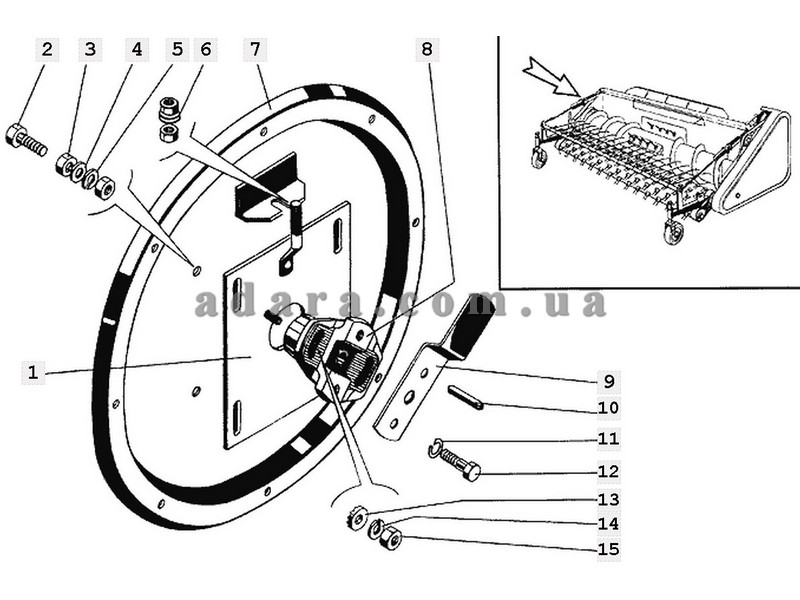 2 3 4 5 6 7

8

adara.com.ua

1

9

10

11

12

13

14

15